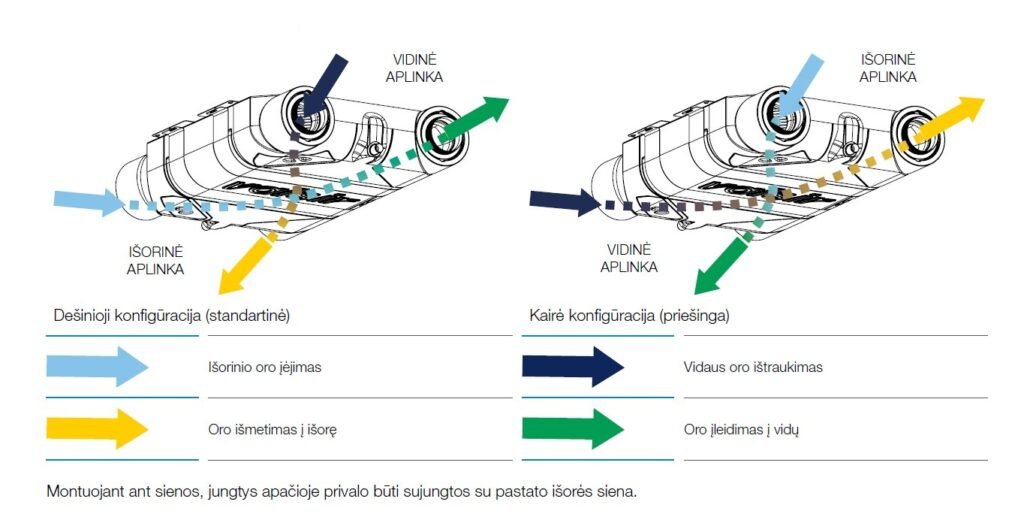 VIDINĖ
APLINKA

IŠORINĖ
APLINKA

IŠORINĖ
APLINKA

VIDINĖ
APLINKA

Dešinioji konfigūracija (standartinė)

Išorinio oro įėjimas

Oro išmetimas į išorę

Kairė konfigūracija (priešinga)

Vidaus oro ištraukimas

Oro įleidimas į vidų

Montuojant ant sienos, jungtys apačioje privalo būti sujungtos su pastato išorės siena.